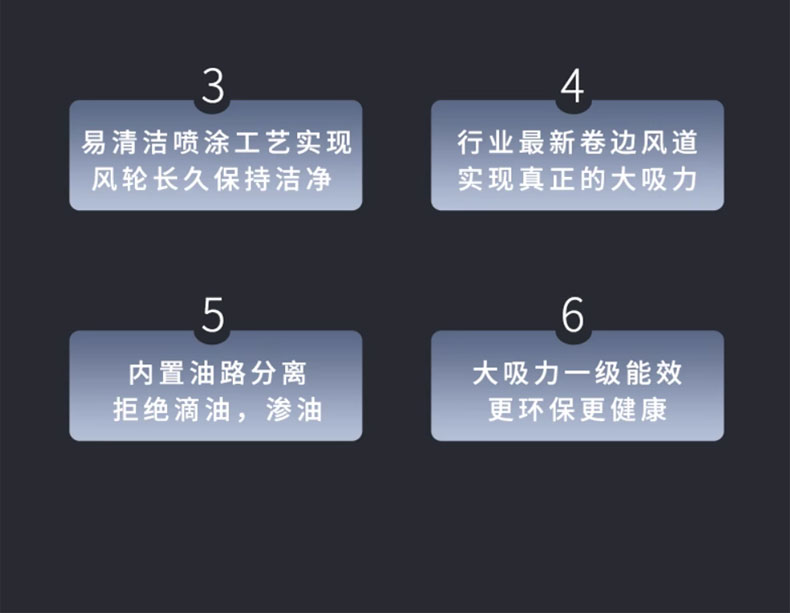 3

易清洁喷涂工艺实现
风轮长久保持洁净

4

行业最新卷边风道
实现真正的大吸力

5

内置油路分离
拒绝滴油，渗油

6

大吸力一级能效
更环保更健康